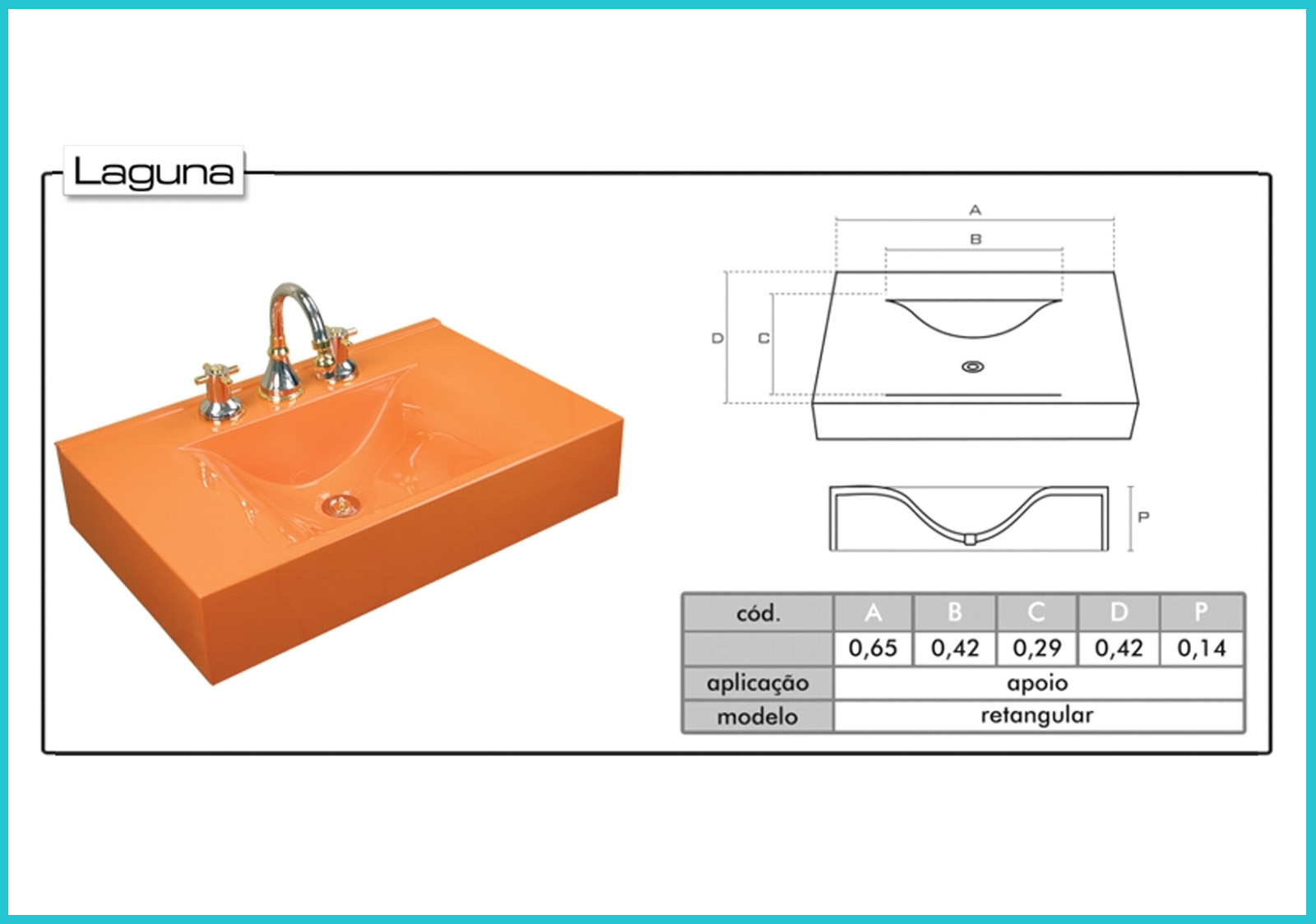 Laguna

A
B
D
C
P

| cód. | A | B | C | D | P |
|---|---|---|---|---|---|
| | 0,65 | 0,42 | 0,29 | 0,42 | 0,14 |
| aplicação | apoio | | | | |
| modelo | retangular | | | | |